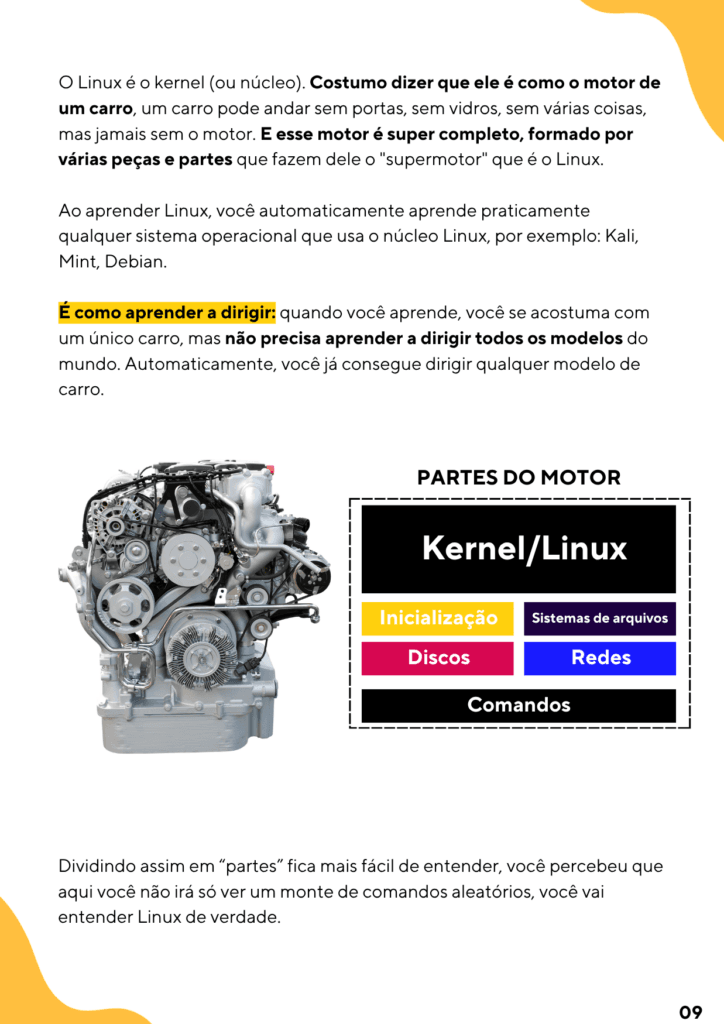 O Linux é o kernel (ou núcleo). Costumo dizer que ele é como o motor de um carro, um carro pode andar sem portas, sem vidros, sem várias coisas, mas jamais sem o motor. E esse motor é super completo, formado por várias peças e partes que fazem dele o "supermotor" que é o Linux.

Ao aprender Linux, você automaticamente aprende praticamente qualquer sistema operacional que usa o núcleo Linux, por exemplo: Kali, Mint, Debian.

É como aprender a dirigir: quando você aprende, você se acostuma com um único carro, mas não precisa aprender a dirigir todos os modelos do mundo. Automaticamente, você já consegue dirigir qualquer modelo de carro.

PARTES DO MOTOR

Kernel/Linux

Inicialização

Sistemas de arquivos

Discos

Redes

Comandos

Dividindo assim em "partes" fica mais fácil de entender, você percebeu que aqui você não irá só ver um monte de comandos aleatórios, você vai entender Linux de verdade.

09